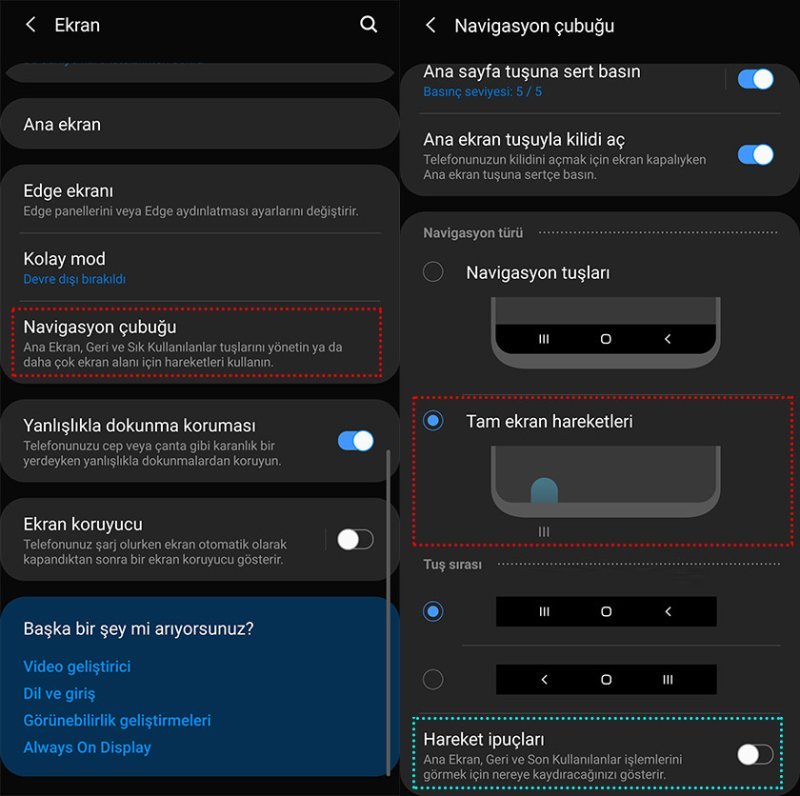 Ekran

Ana ekran

Edge ekranı
Edge panellerini veya Edge aydınlatması ayarlarını değiştirir.

Kolay mod
Devre dışı bırakıldı

Navigasyon çubuğu
Ana Ekran, Geri ve Sık Kullanılanlar tuşlarını yönetin ya da daha çok ekran alanı için hareketleri kullanın.

Yanlışlıkla dokunma koruması
Telefonunuzu cep veya çanta gibi karanlık bir yerdeyken yanlışlıkla dokunmalardan koruyun.

Ekran koruyucu
Telefonunuz şarj olurken ekran otomatik olarak kapandıktan sonra bir ekran koruyucu gösterir.

Başka bir şey mi arıyorsunuz?
Video geliştirici
Dil ve giriş
Görünebilirlik geliştirmeleri
Always On Display

Navigasyon çubuğu

Ana sayfa tuşuna sert basın
Basınç seviyesi: 5 / 5

Ana ekran tuşuyla kilidi aç
Telefonunuzun kilidini açmak için ekran kapalıyken Ana ekran tuşuna sertçe basın.

Navigasyon türü

Navigasyon tuşları

Tam ekran hareketleri

Tuş sırası

Hareket ipuçları
Ana Ekran, Geri ve Son Kullanılanlar işlemlerini görmek için nereye kaydıracağınızı gösterir.