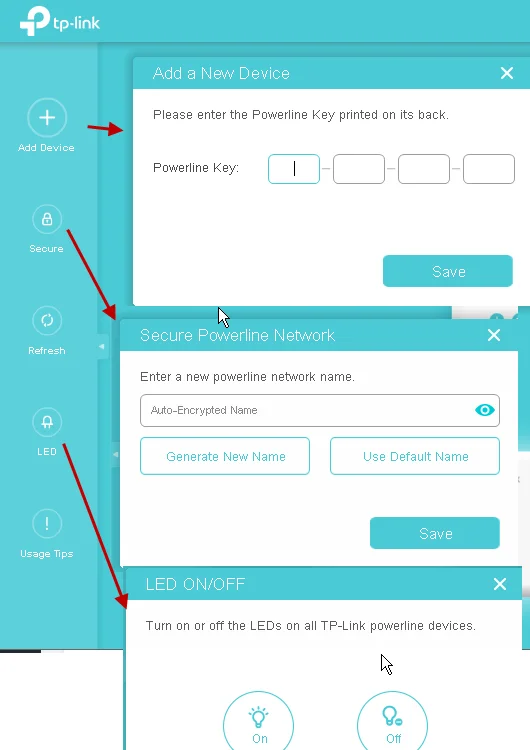 tp-link

Add Device

Secure

Refresh

LED

Usage Tips

Add a New Device

Please enter the Powerline Key printed on its back.

Powerline Key:

Save

Secure Powerline Network

Enter a new powerline network name.

Auto-Encrypted Name

Generate New Name

Use Default Name

Save

LED ON/OFF

Turn on or off the LEDs on all TP-Link powerline devices.

On

Off